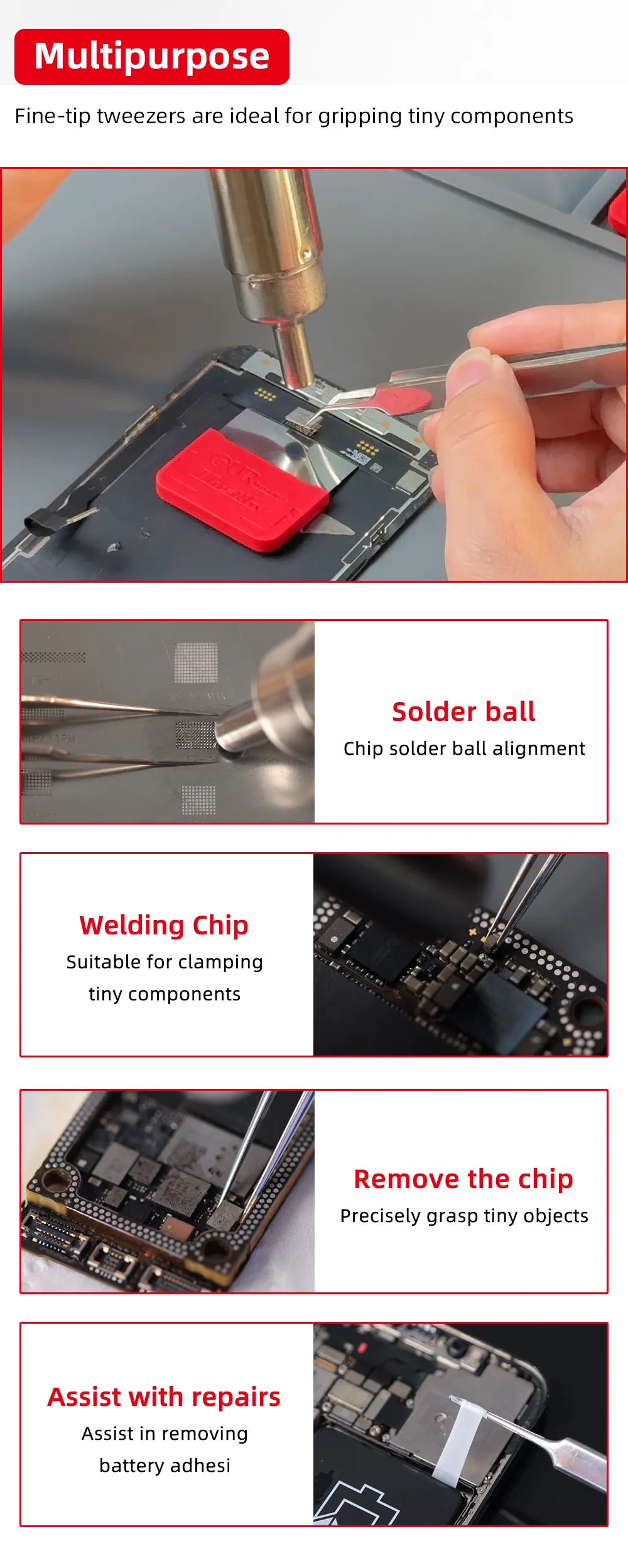 Multipurpose

Fine-tip tweezers are ideal for gripping tiny components

Solder ball
Chip solder ball alignment

Welding Chip
Suitable for clamping tiny components

Remove the chip
Precisely grasp tiny objects

Assist with repairs
Assist in removing battery adhesi